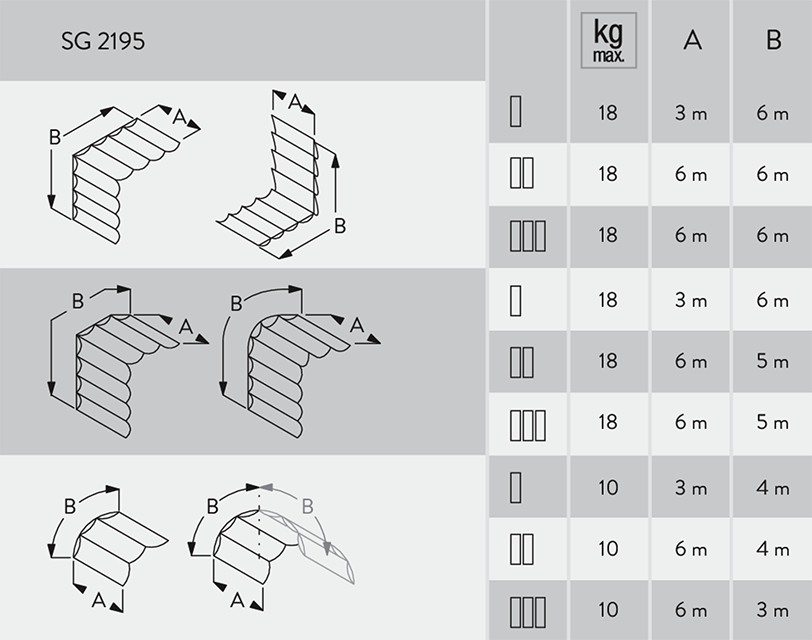 SG 2195

B A A B

B A B A

B A B B A

| | kg max. | A | B |
|---|---|---|---|
| | 18 | 3 m | 6 m |
| | 18 | 6 m | 6 m |
| | 18 | 6 m | 6 m |
| | 18 | 3 m | 6 m |
| | 18 | 6 m | 5 m |
| | 18 | 6 m | 5 m |
| | 10 | 3 m | 4 m |
| | 10 | 6 m | 4 m |
| | 10 | 6 m | 3 m |